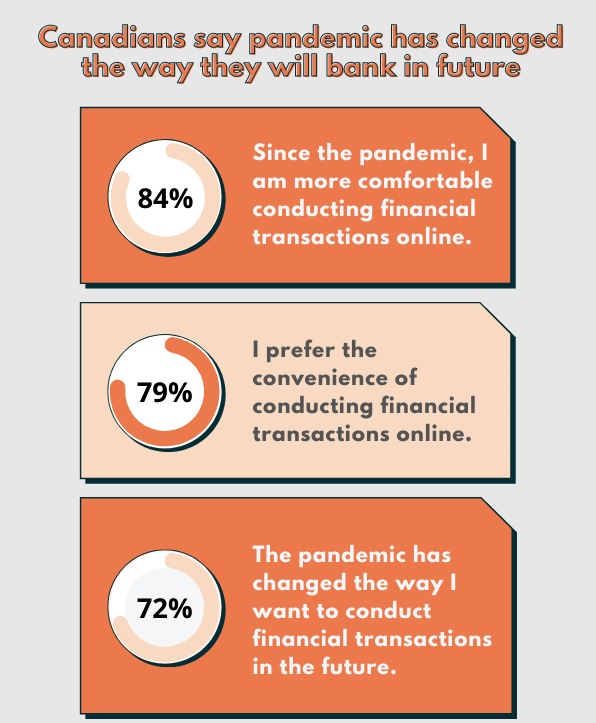 Canadians say pandemic has changed the way they will bank in future

84%

Since the pandemic, I am more comfortable conducting financial transactions online.

79%

I prefer the convenience of conducting financial transactions online.

72%

The pandemic has changed the way I want to conduct financial transactions in the future.